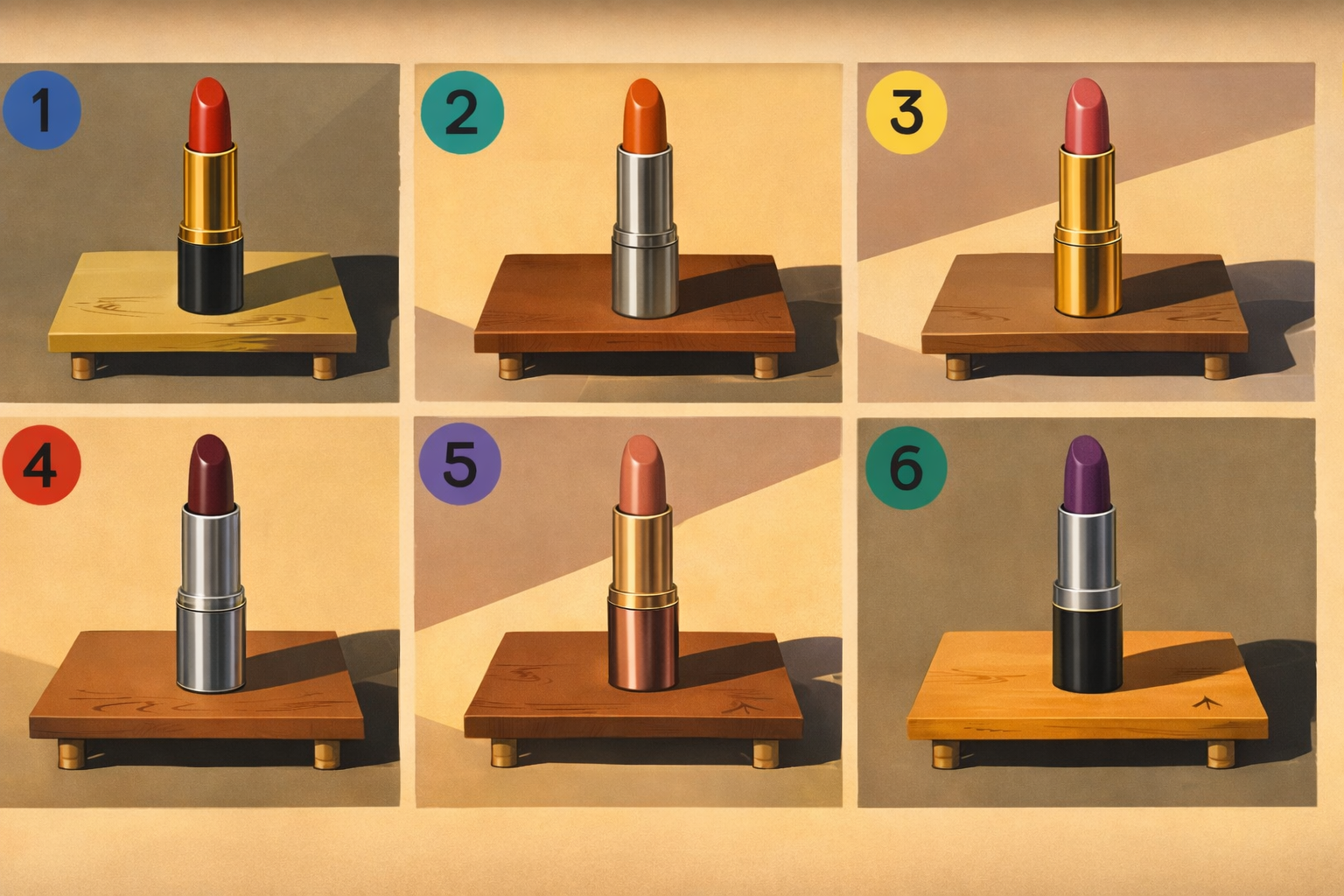 1
2
3
4
5
6