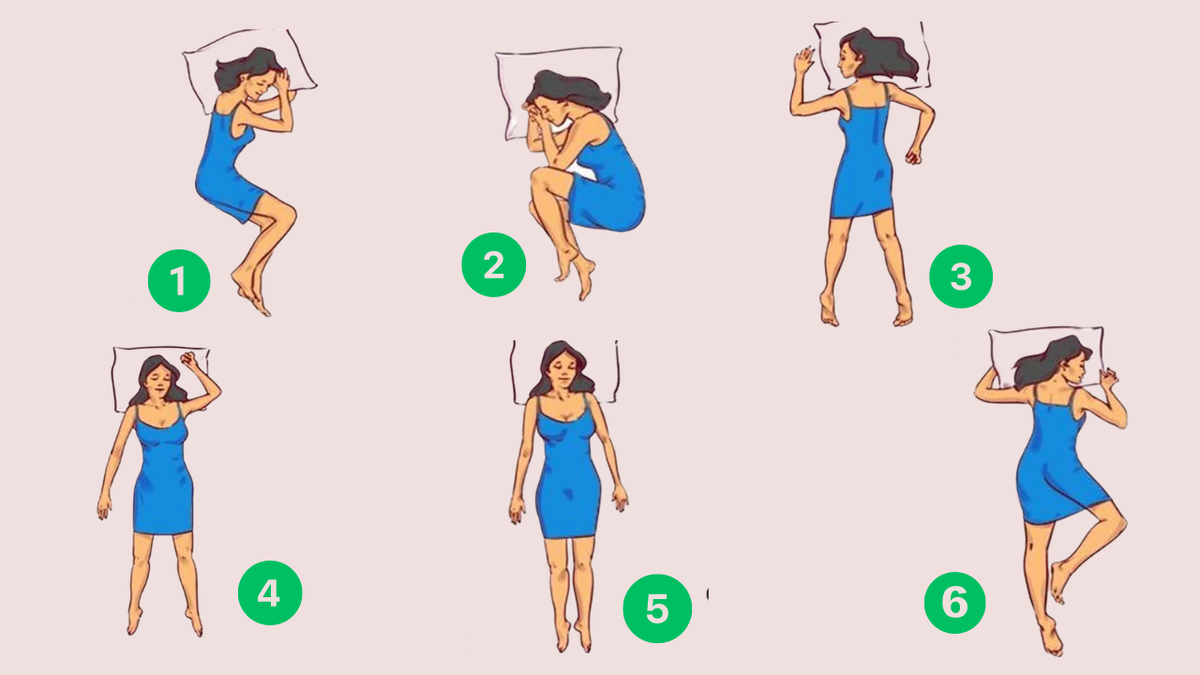 1
2
3
4
5
6