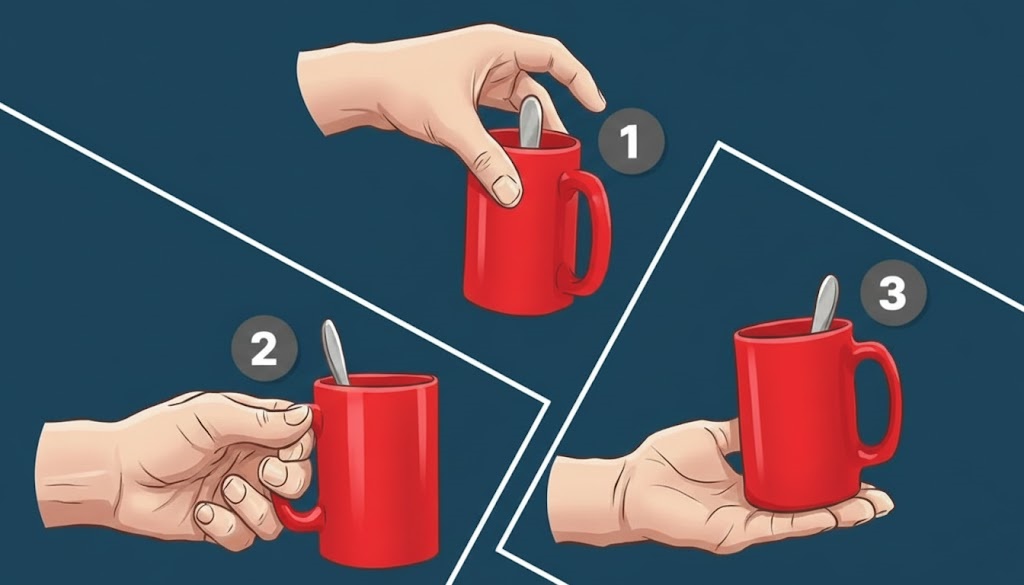 1

2

3